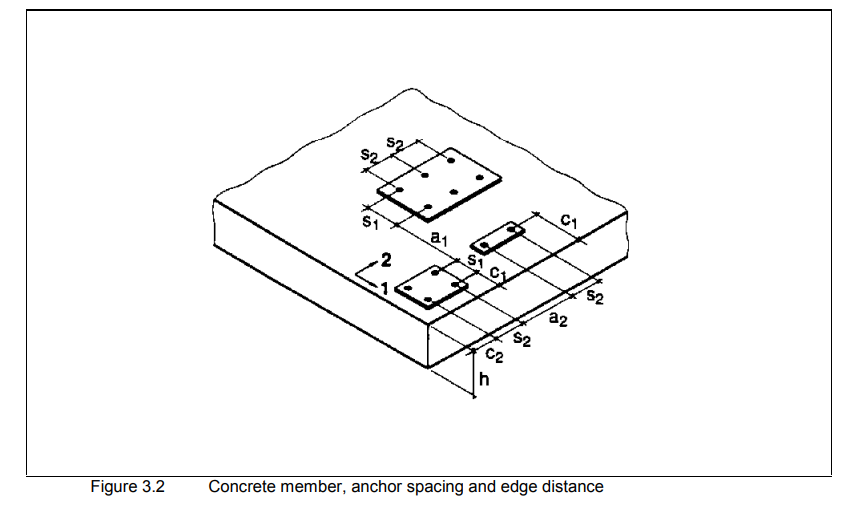 $s_2$
$s_2$
$s_1$
$a_1$
$c_1$
2
1
$s_1$
$c_1$
$s_2$
$a_2$
$s_2$
$c_2$
h

Figure 3.2 Concrete member, anchor spacing and edge distance